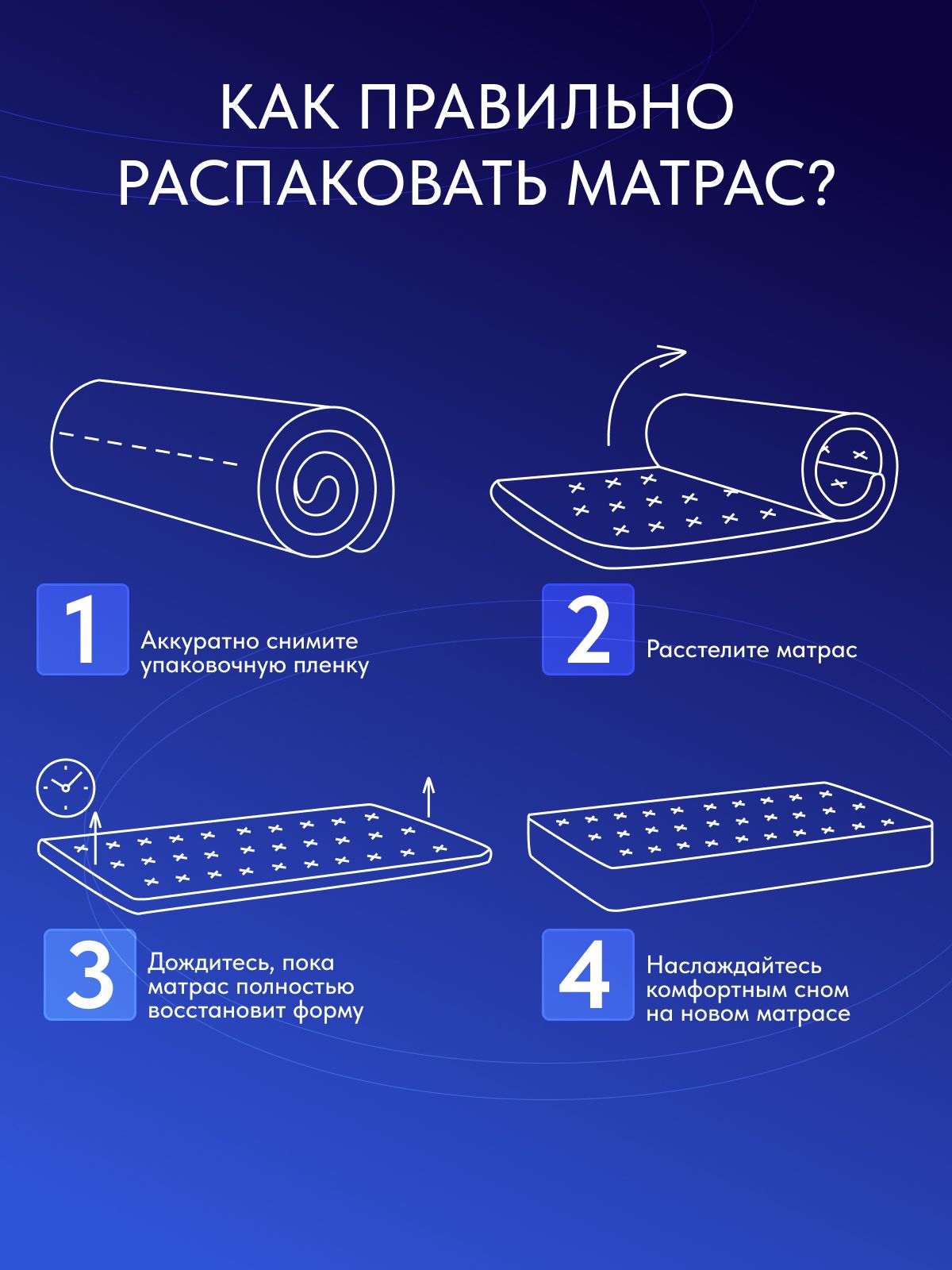 КАК ПРАВИЛЬНО РАСПАКОВАТЬ МАТРАС?

1

Аккуратно снимите упаковочную пленку

2

Расстелите матрас

3

Дождитесь, пока матрас полностью восстановит форму

4

Наслаждайтесь комфортным сном на новом матрасе